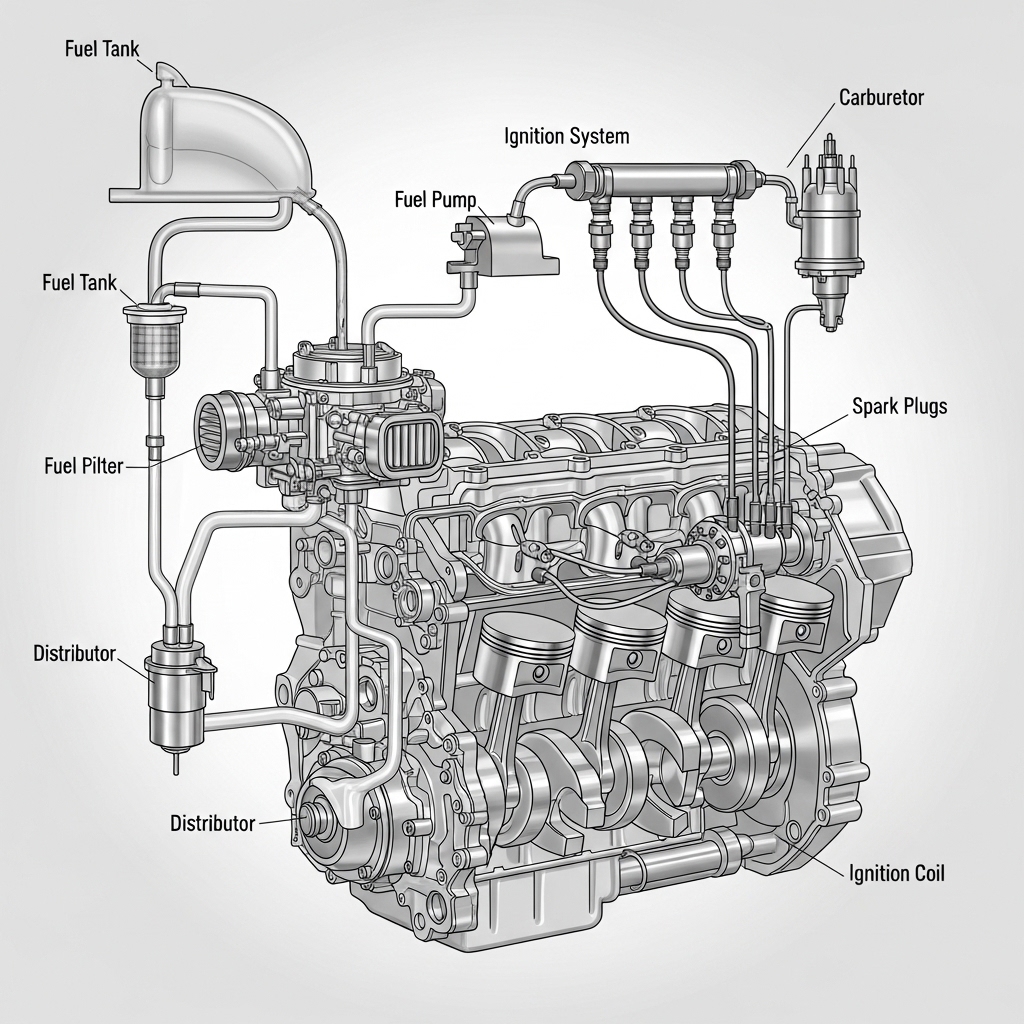 Fuel Tank

Carburetor

Ignition System

Fuel Pump

Fuel Tank

Spark Plugs

Fuel Pilter

Distributor

Distributor

Ignition Coil